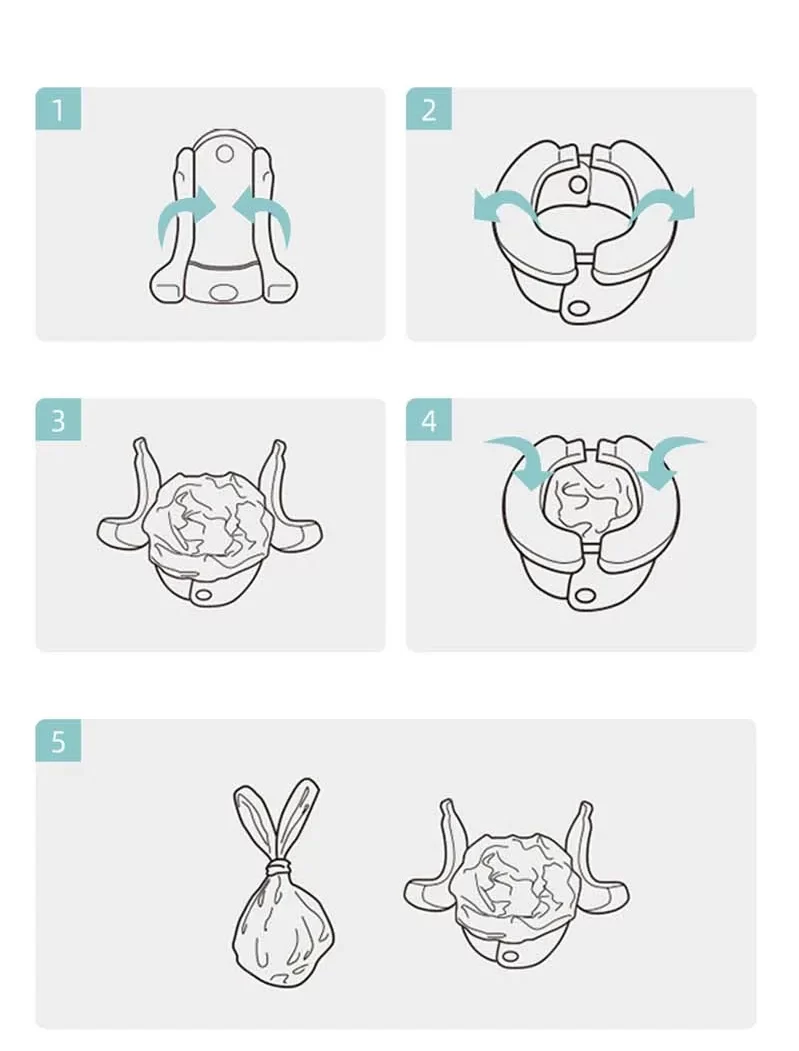 1

2

3

4

5